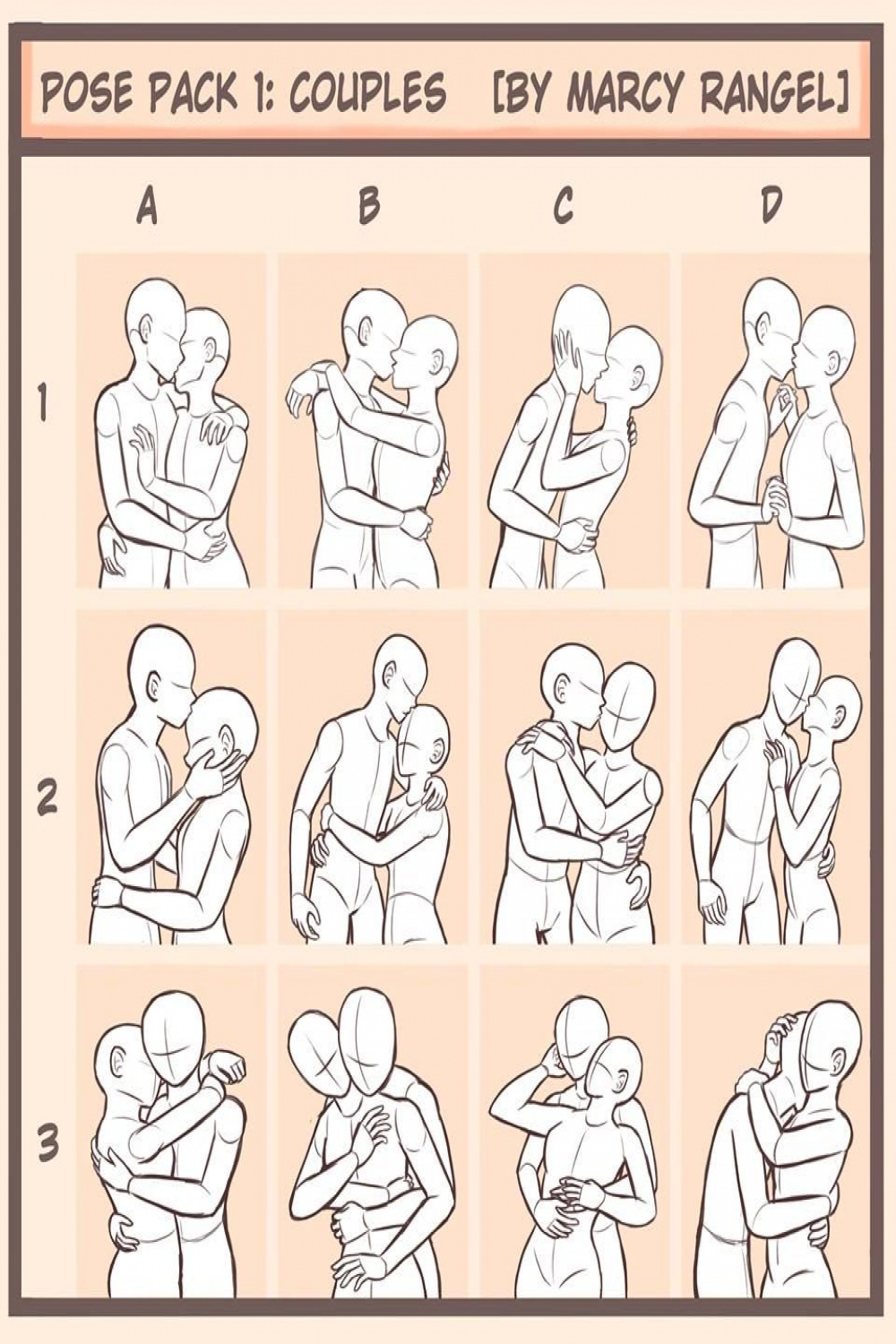 POSE PACK 1: COUPLES [BY MARCY RANGEL]

A B C D

1

2

3