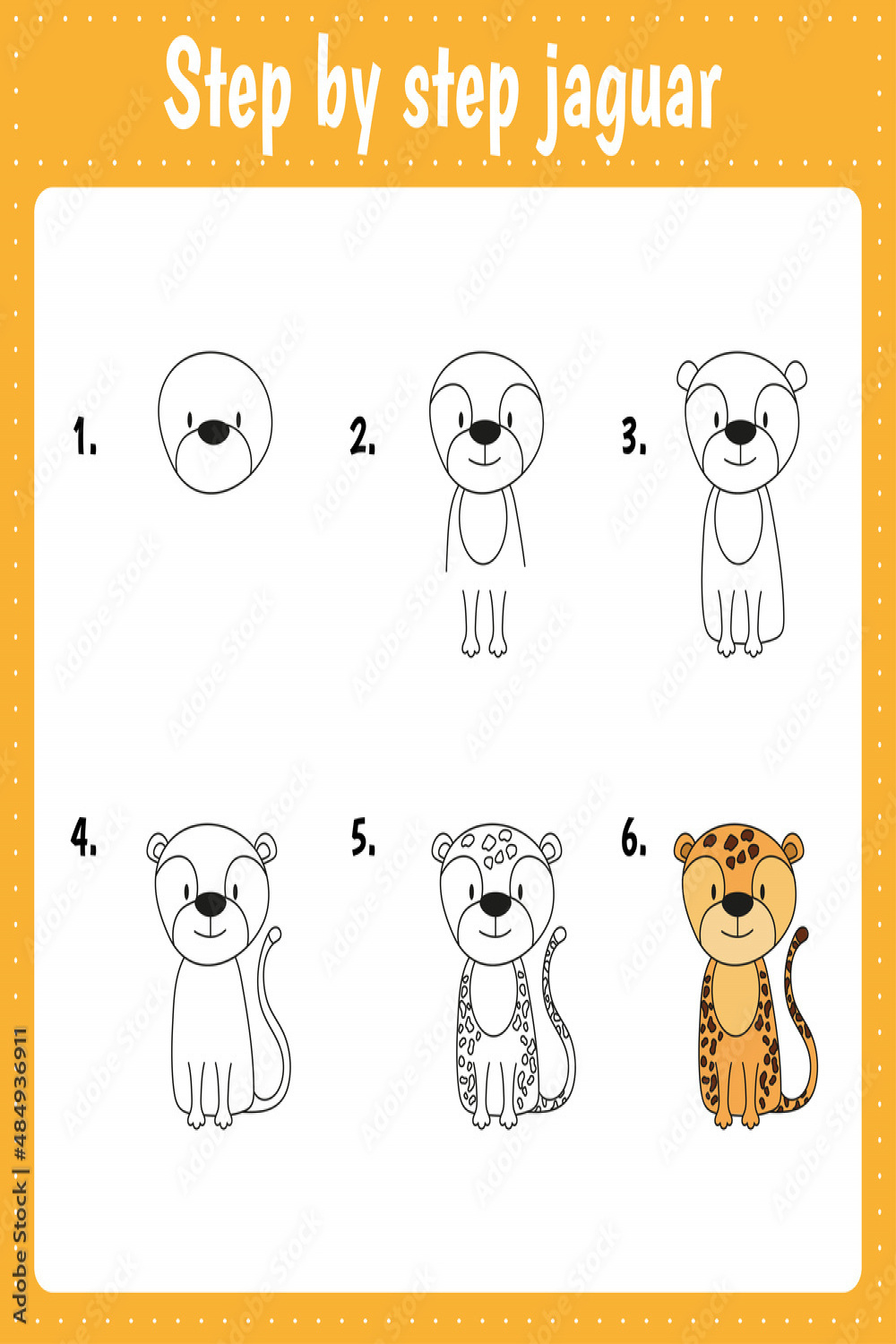 Step by step jaguar

1.

2.

3.

4.

5.

6.

Adobe Stock | #484936911