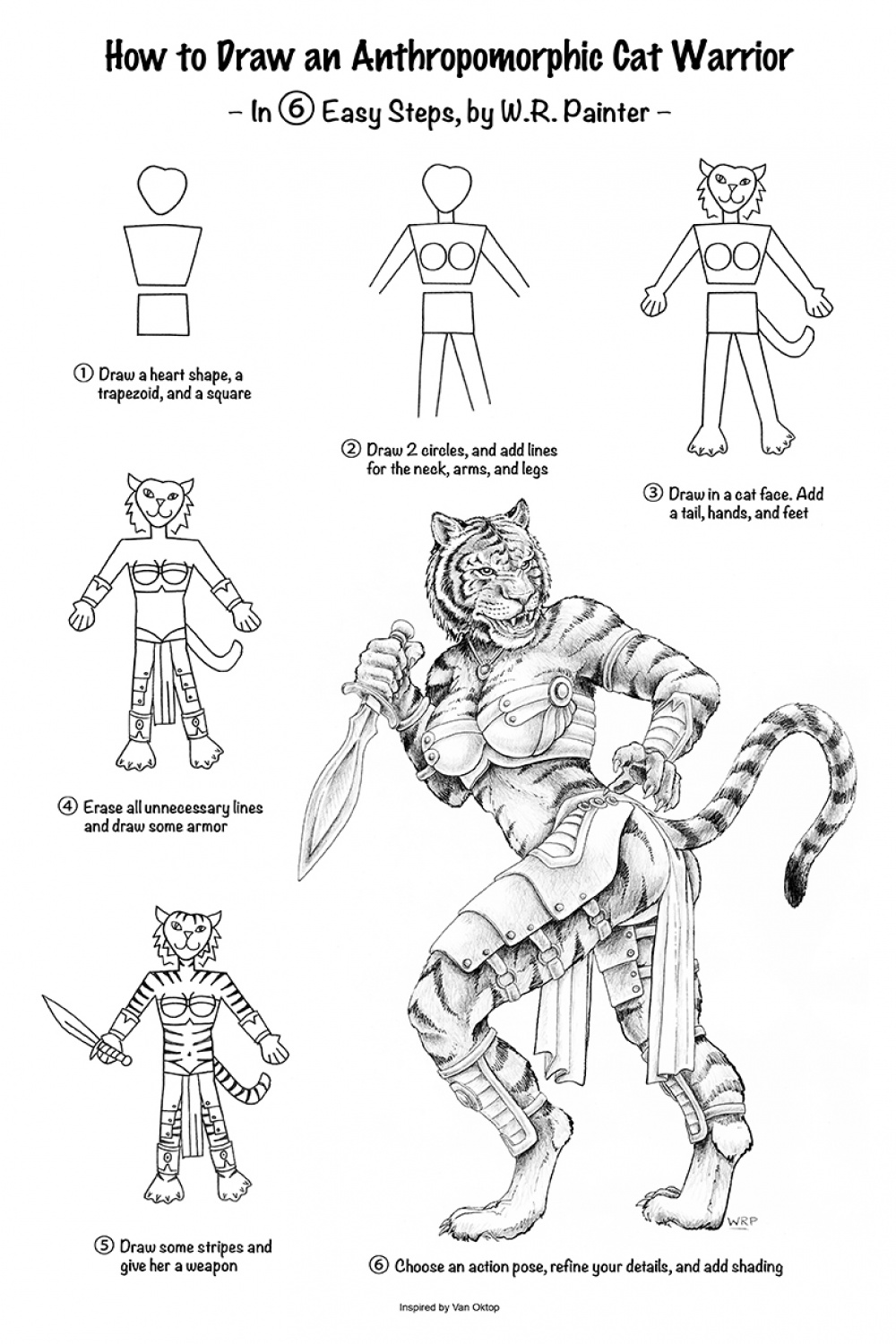 How to Draw an Anthropomorphic Cat Warrior

– In ⑥ Easy Steps, by W.R. Painter –

① Draw a heart shape, a trapezoid, and a square

② Draw 2 circles, and add lines for the neck, arms, and legs

③ Draw in a cat face. Add a tail, hands, and feet

④ Erase all unnecessary lines and draw some armor

⑤ Draw some stripes and give her a weapon

WRP

⑥ Choose an action pose, refine your details, and add shading

Inspired by Van Oktop