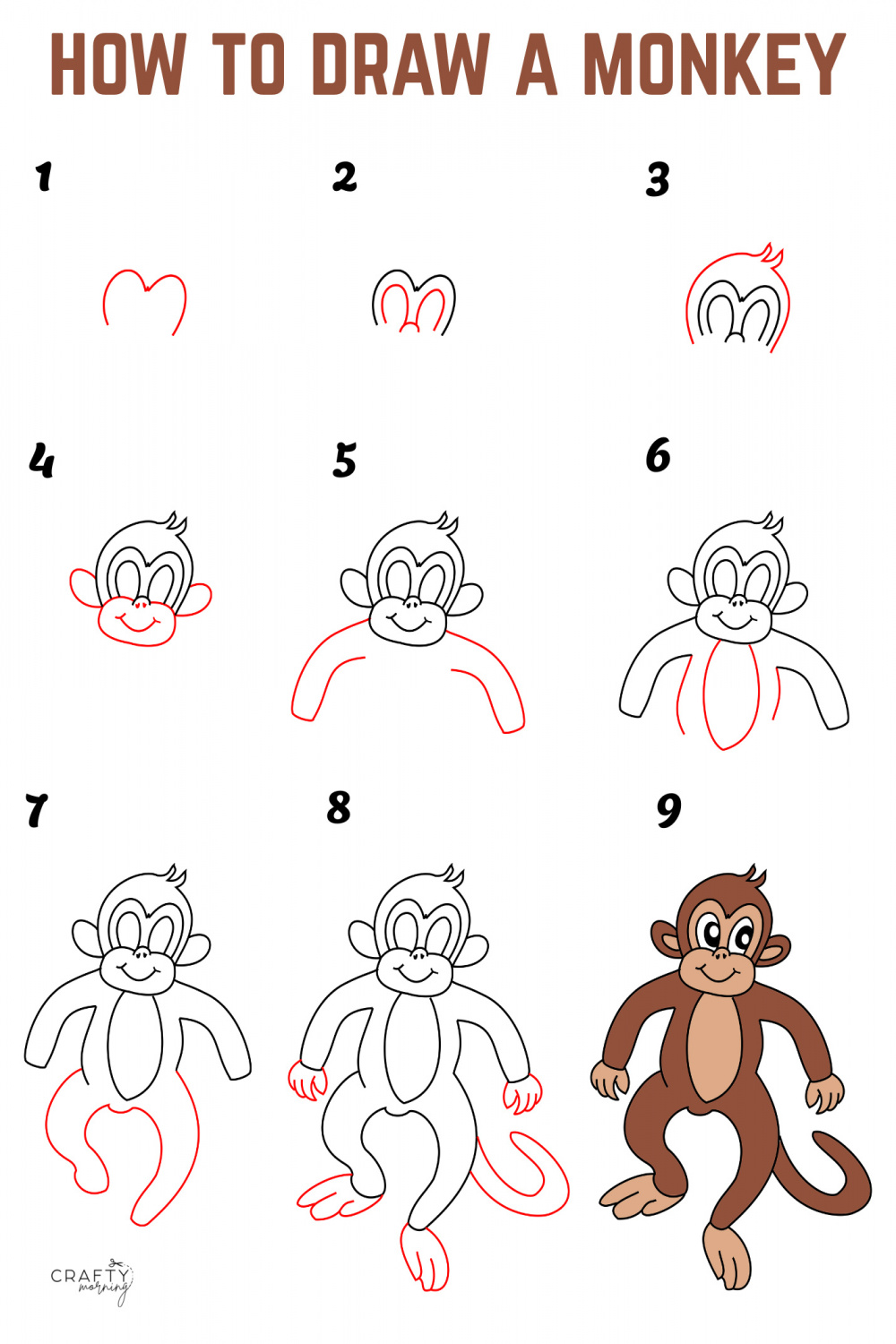 HOW TO DRAW A MONKEY

1

2

3

4

5

6

7

8

9

CRAFTY morning