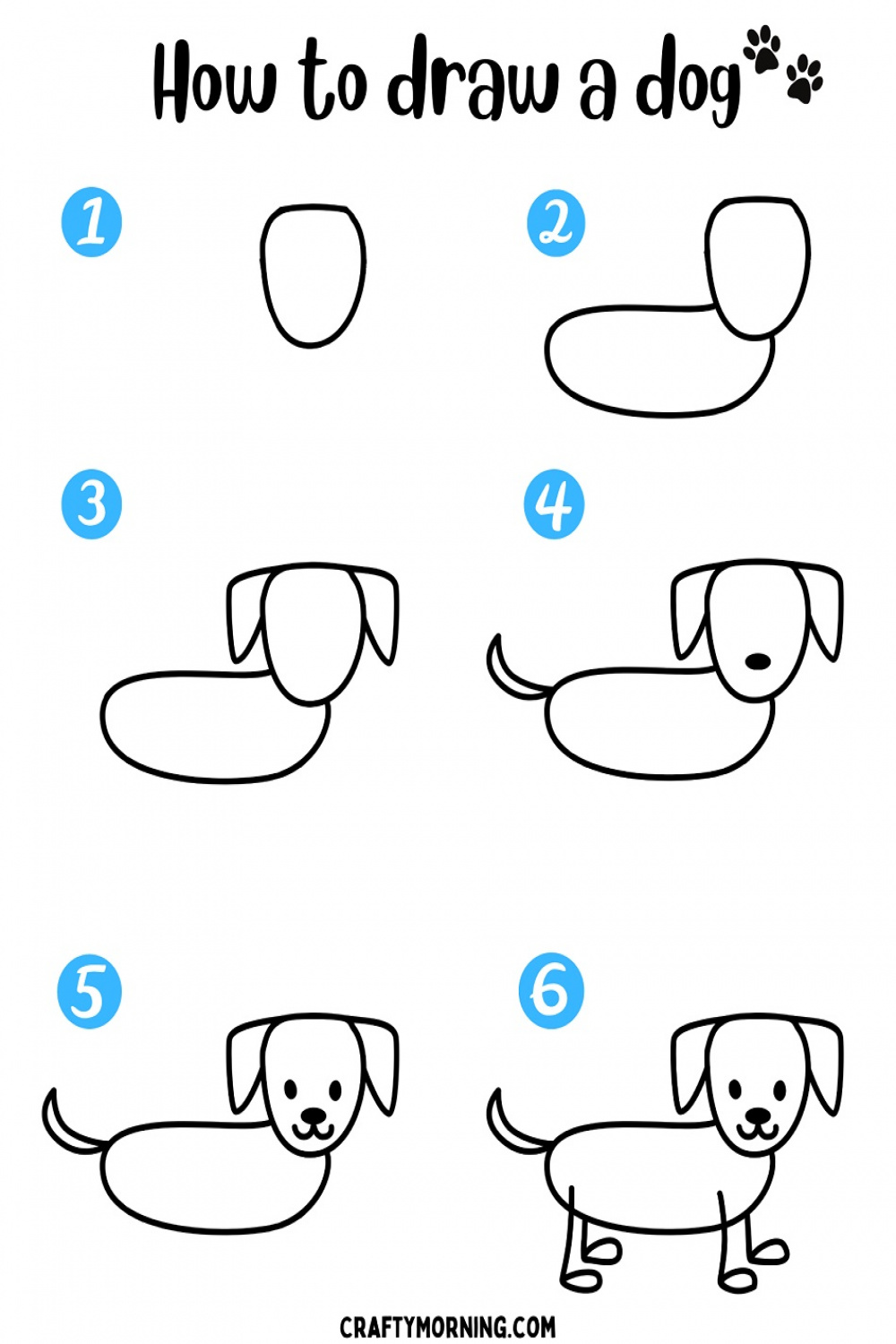 How to draw a dog

1

2

3

4

5

6

CRAFTYMORNING.COM