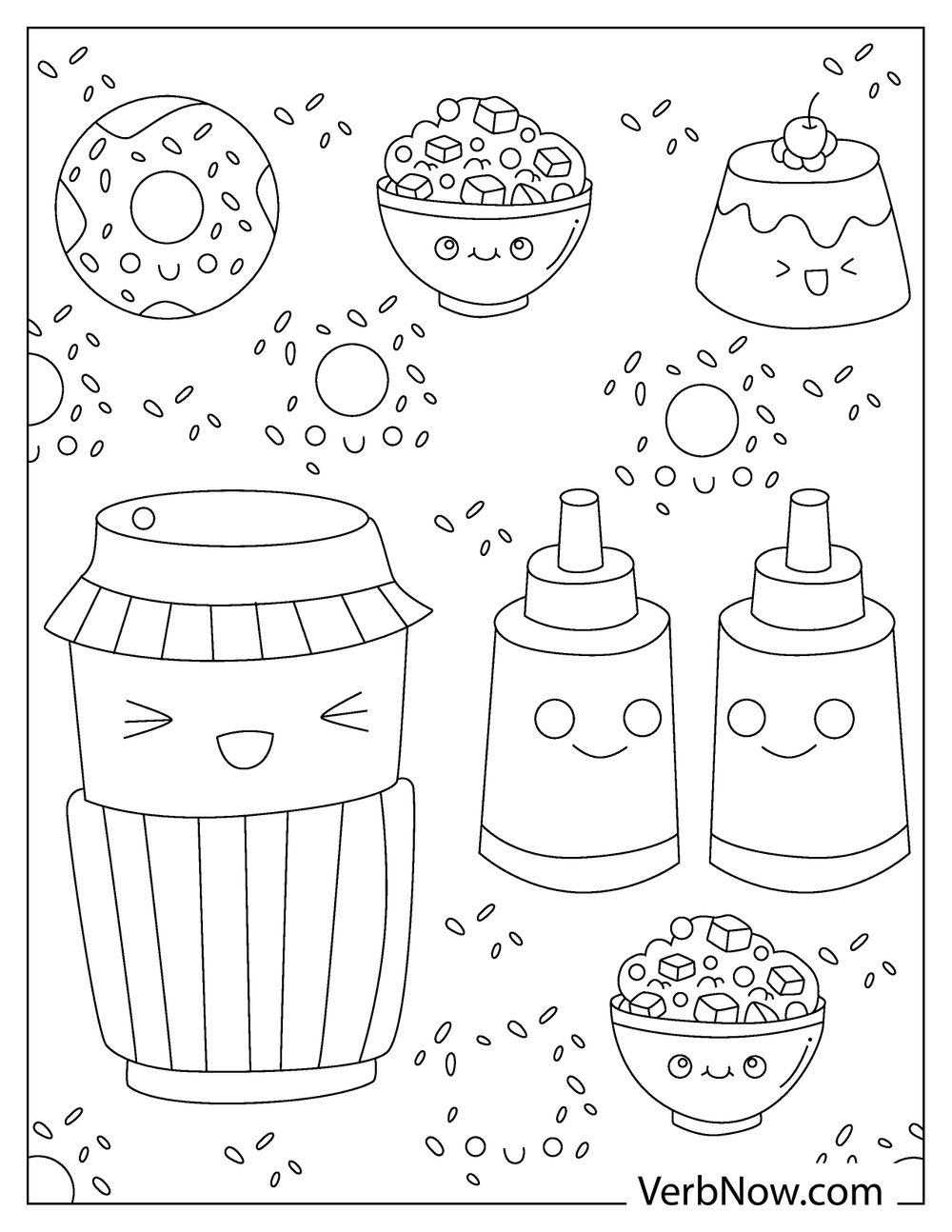 VerbNow.com